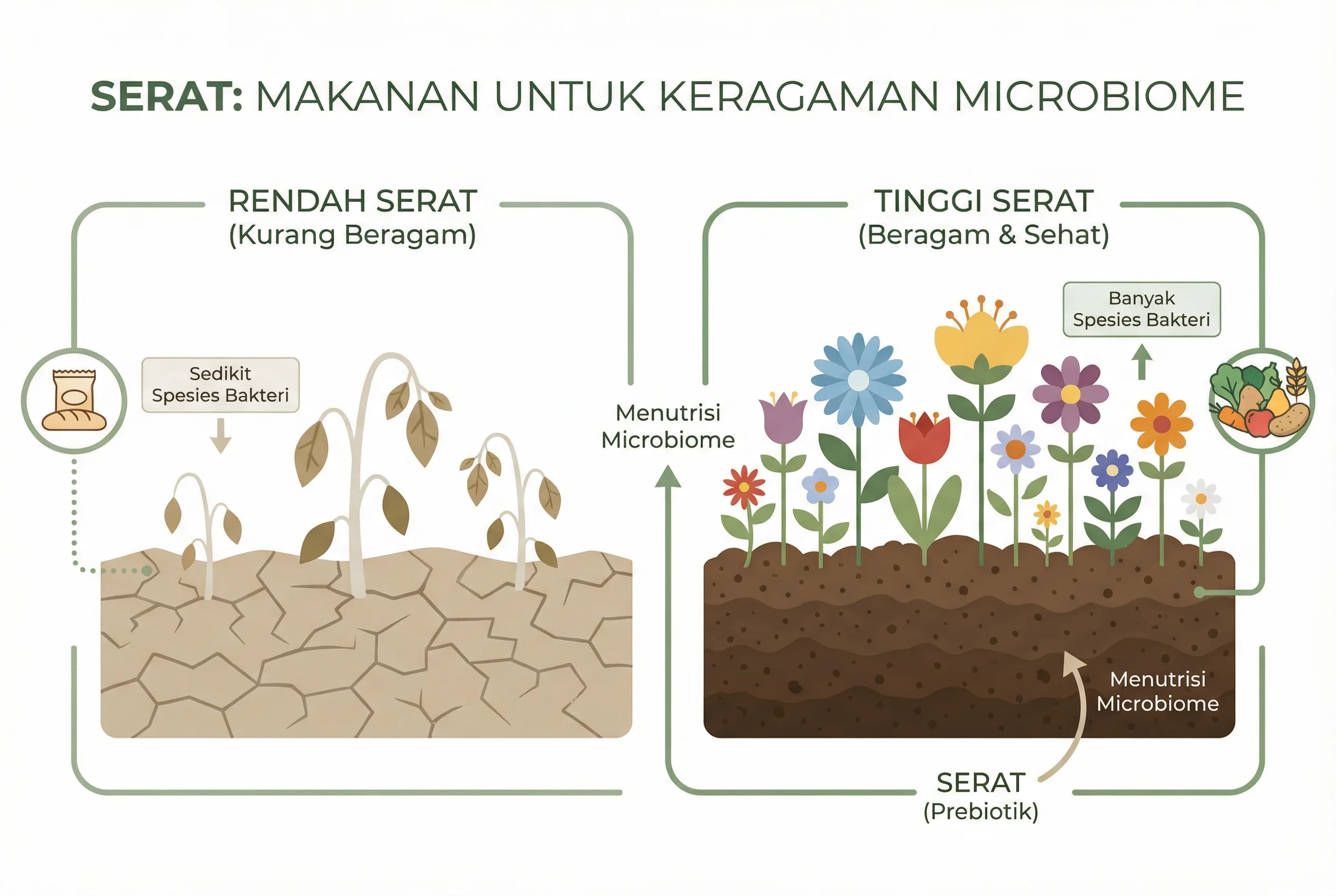 SERAT: MAKANAN UNTUK KERAGAMAN MICROBIOME

RENDAH SERAT
(Kurang Beragam)

Sedikit
Spesies Bakteri

Menutrisi
Microbiome

TINGGI SERAT
(Beragam & Sehat)

Banyak
Spesies Bakteri

Menutrisi
Microbiome

SERAT
(Prebiotik)