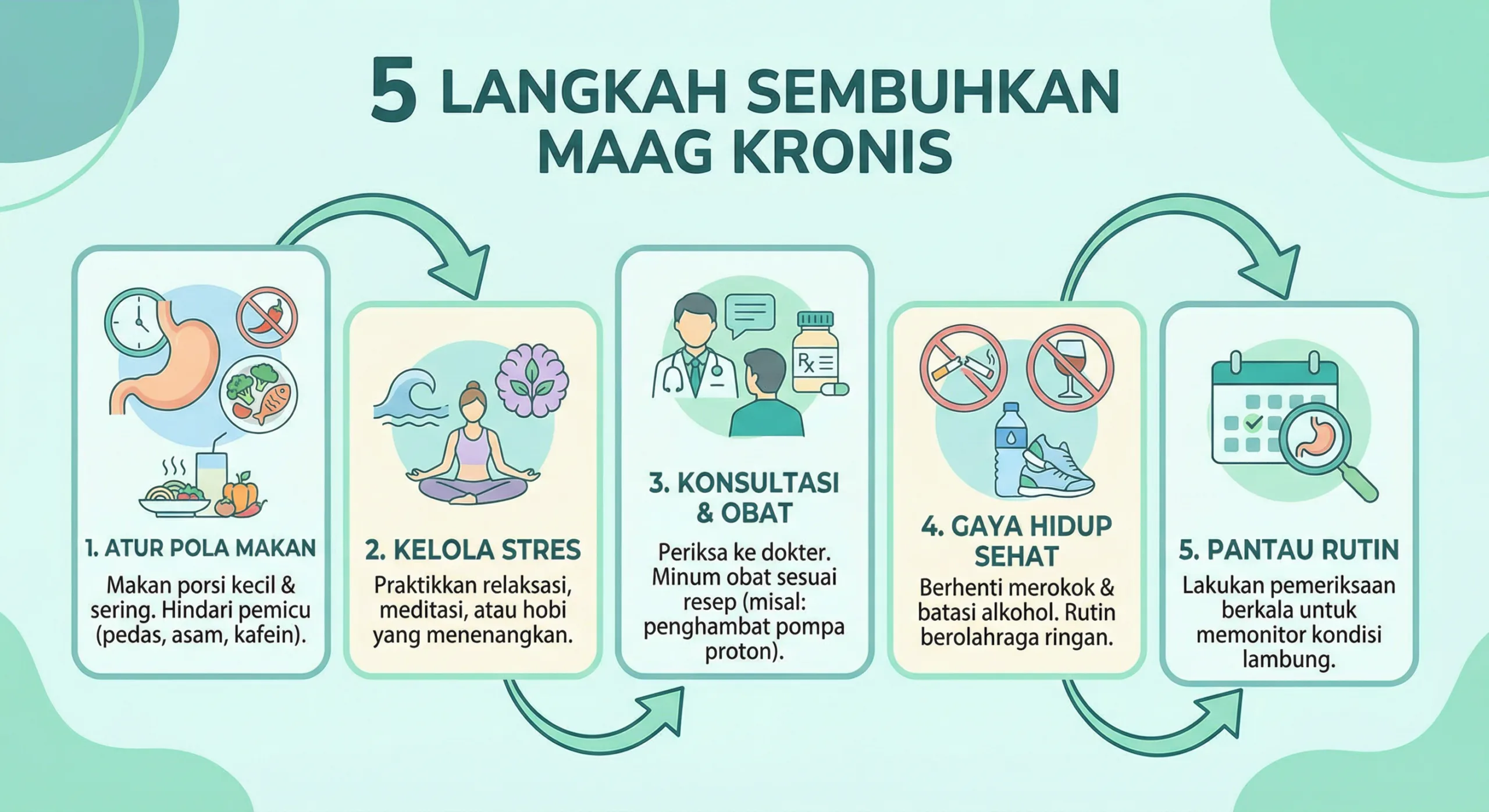 5 LANGKAH SEMBUHKAN MAAG KRONIS

1. ATUR POLA MAKAN

Makan porsi kecil & sering. Hindari pemicu (pedas, asam, kafein).

2. KELOLA STRES

Praktikkan relaksasi, meditasi, atau hobi yang menenangkan.

Rx

3. KONSULTASI & OBAT

Periksa ke dokter. Minum obat sesuai resep (misal: penghambat pompa proton).

4. GAYA HIDUP SEHAT

Berhenti merokok & batasi alkohol. Rutin berolahraga ringan.

5. PANTAU RUTIN

Lakukan pemeriksaan berkala untuk memonitor kondisi lambung.