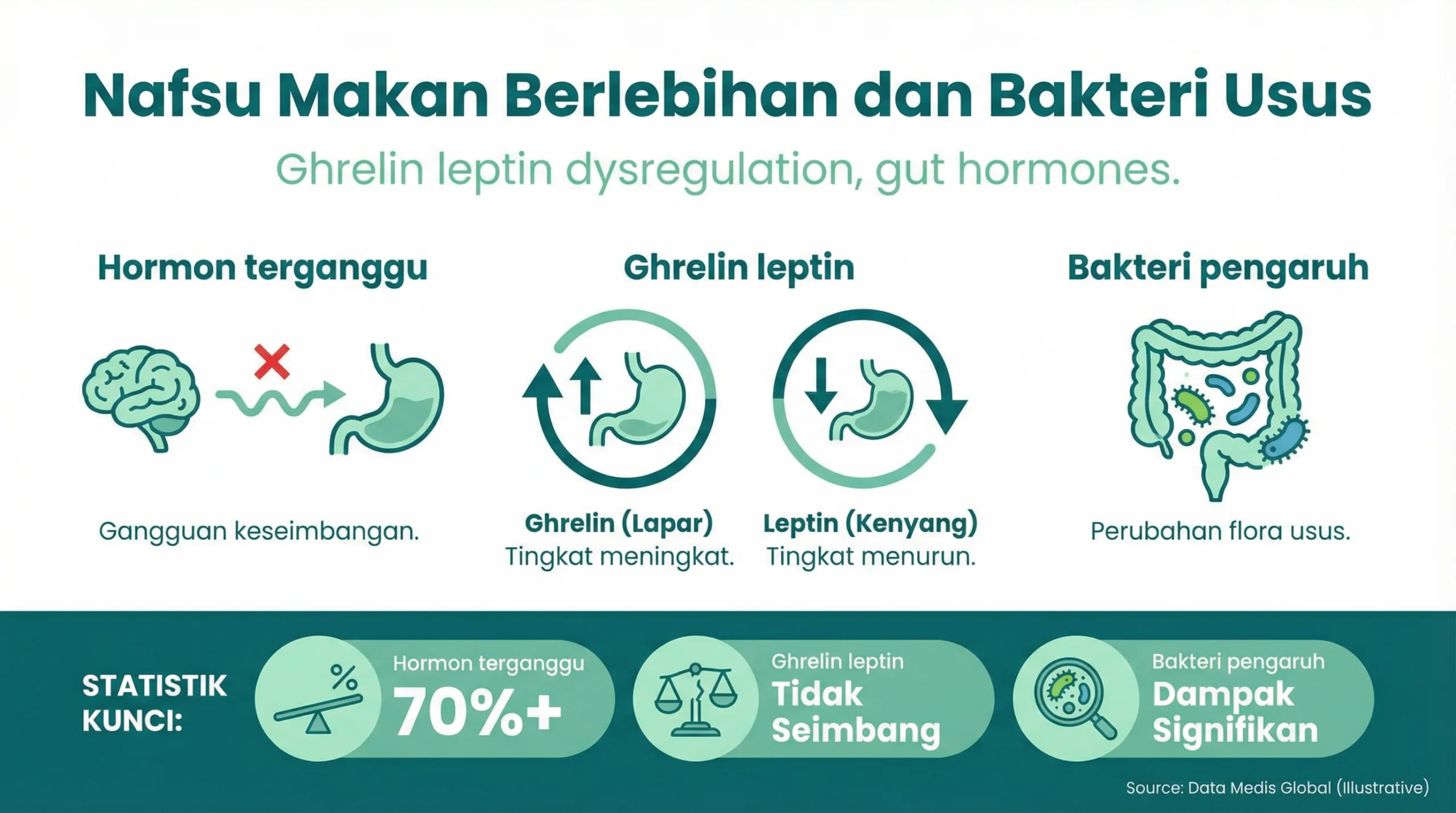 Nafsu Makan Berlebihan dan Bakteri Usus

Ghrelin leptin dysregulation, gut hormones.

Hormon terganggu

Gangguan keseimbangan.

Ghrelin leptin

Ghrelin (Lapar)
Tingkat meningkat.

Leptin (Kenyang)
Tingkat menurun.

Bakteri pengaruh

Perubahan flora usus.

STATISTIK KUNCI:

%

Hormon terganggu
70%+

Ghrelin leptin
Tidak Seimbang

Bakteri pengaruh
Dampak Signifikan

Source: Data Medis Global (Illustrative)